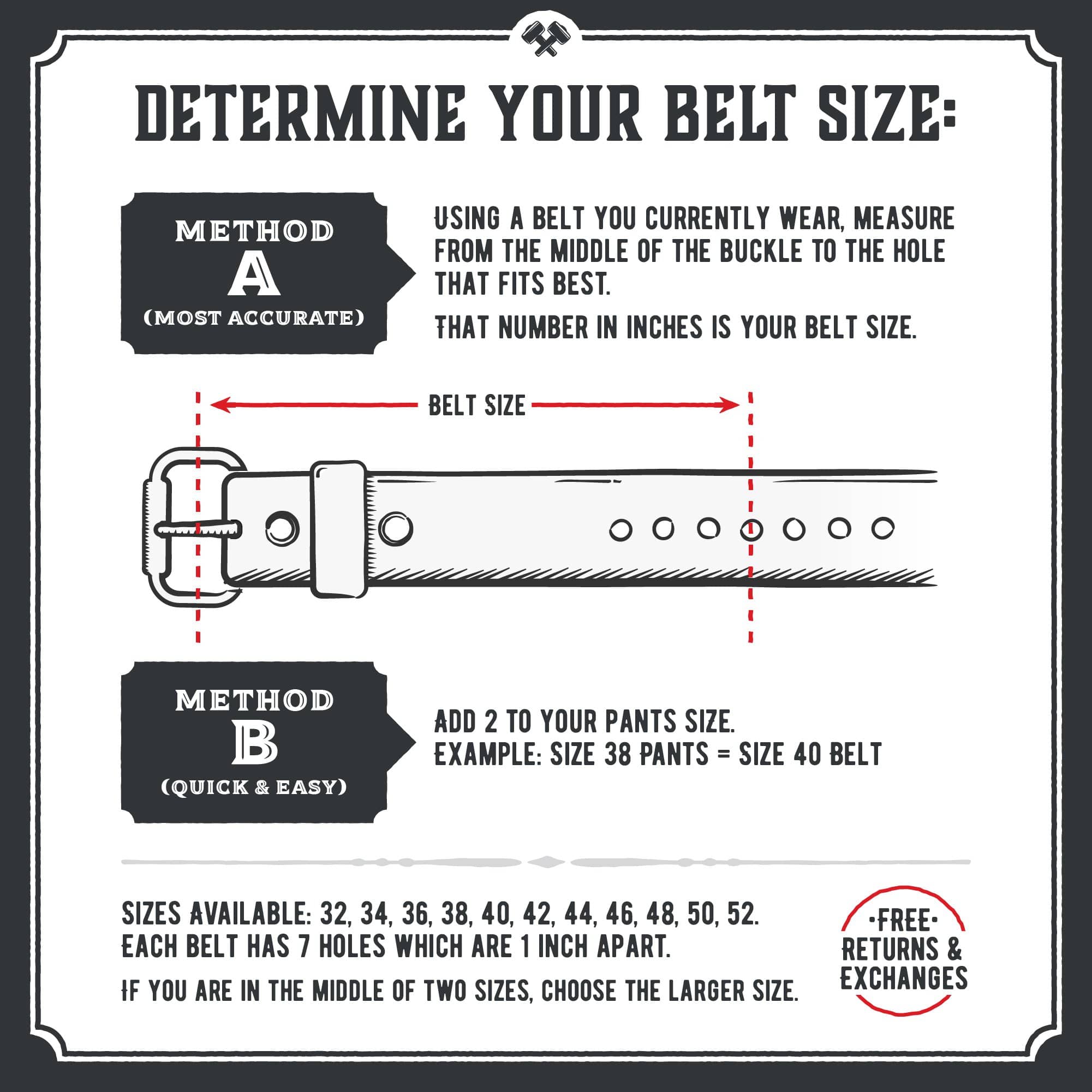 DETERMINE YOUR BELT SIZE:

METHOD
A
(MOST ACCURATE)

USING A BELT YOU CURRENTLY WEAR, MEASURE FROM THE MIDDLE OF THE BUCKLE TO THE HOLE THAT FITS BEST.

THAT NUMBER IN INCHES IS YOUR BELT SIZE.

BELT SIZE

METHOD
B
(QUICK & EASY)

ADD 2 TO YOUR PANTS SIZE.
EXAMPLE: SIZE 38 PANTS = SIZE 40 BELT

SIZES AVAILABLE: 32, 34, 36, 38, 40, 42, 44, 46, 48, 50, 52.
EACH BELT HAS 7 HOLES WHICH ARE 1 INCH APART.

IF YOU ARE IN THE MIDDLE OF TWO SIZES, CHOOSE THE LARGER SIZE.

·FREE·
RETURNS &
EXCHANGES