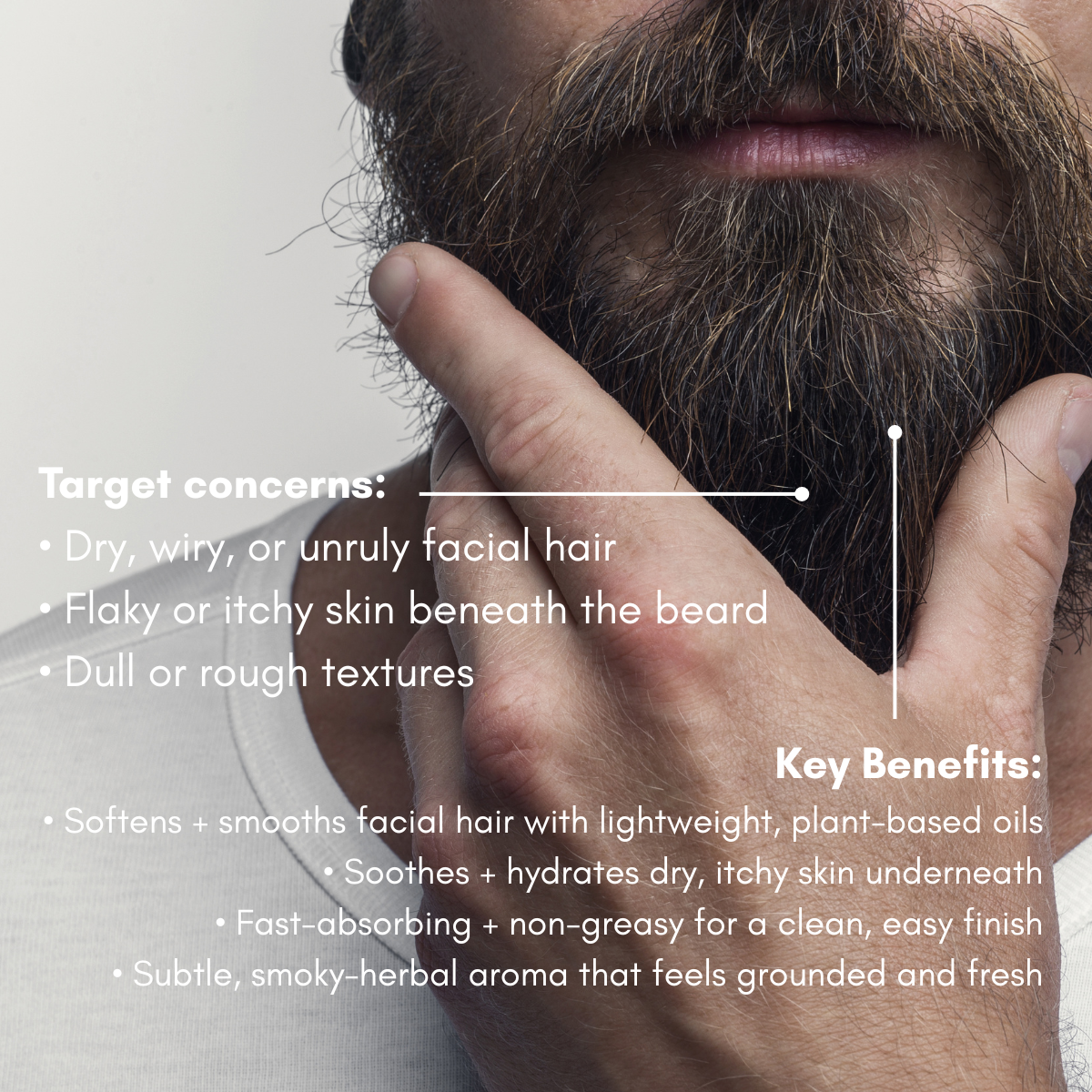 Target concerns:
• Dry, wiry, or unruly facial hair
• Flaky or itchy skin beneath the beard
• Dull or rough textures

Key Benefits:
• Softens + smooths facial hair with lightweight, plant-based oils
• Soothes + hydrates dry, itchy skin underneath
• Fast-absorbing + non-greasy for a clean, easy finish
• Subtle, smoky-herbal aroma that feels grounded and fresh