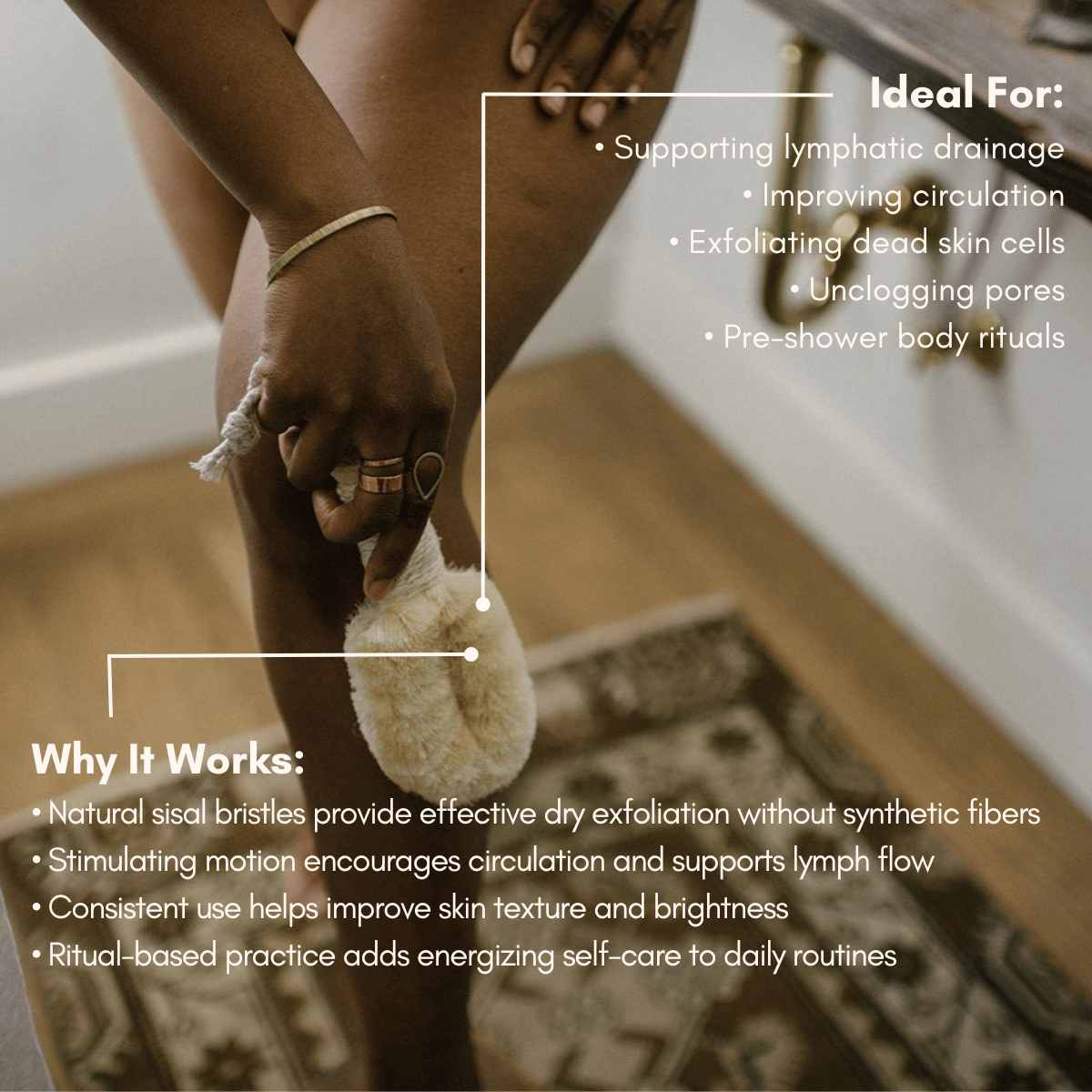 Ideal For:

• Supporting lymphatic drainage
• Improving circulation
• Exfoliating dead skin cells
• Unclogging pores
• Pre-shower body rituals

Why It Works:

• Natural sisal bristles provide effective dry exfoliation without synthetic fibers
• Stimulating motion encourages circulation and supports lymph flow
• Consistent use helps improve skin texture and brightness
• Ritual-based practice adds energizing self-care to daily routines