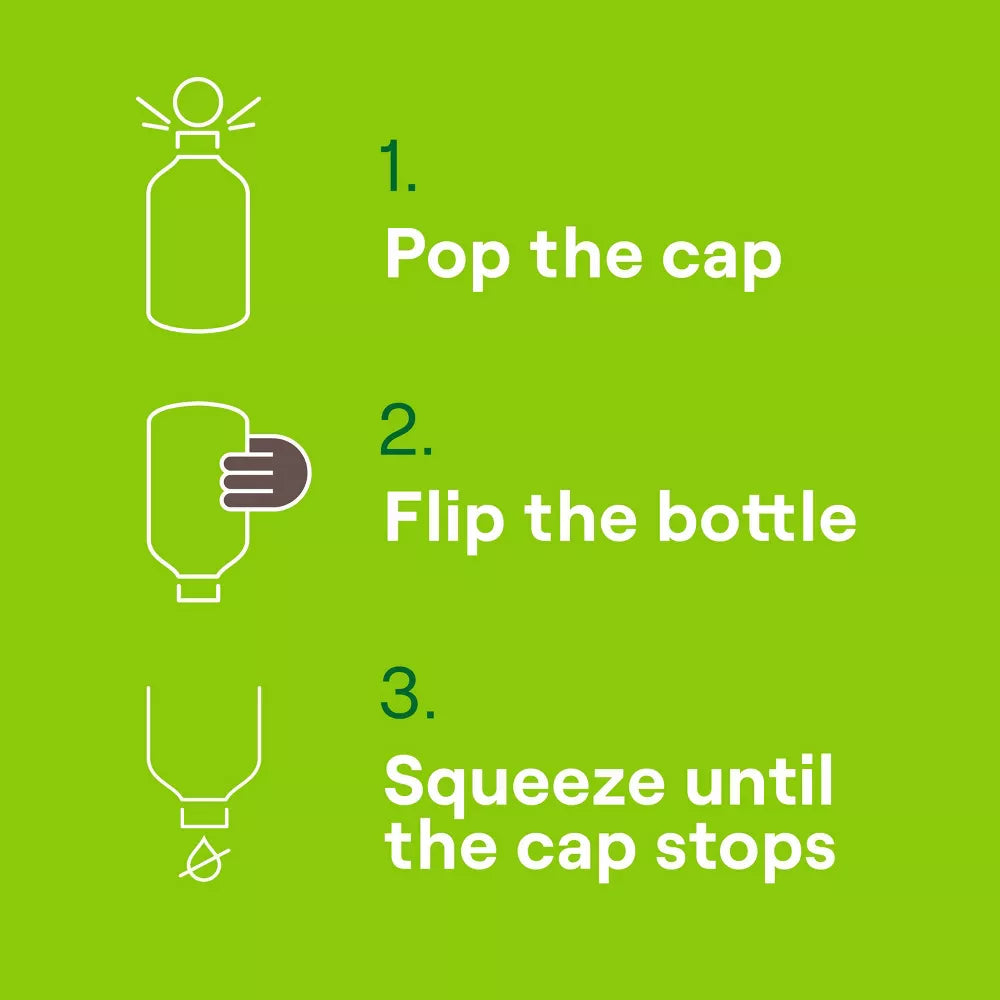 1.
Pop the cap

2.
Flip the bottle

3.
Squeeze until the cap stops